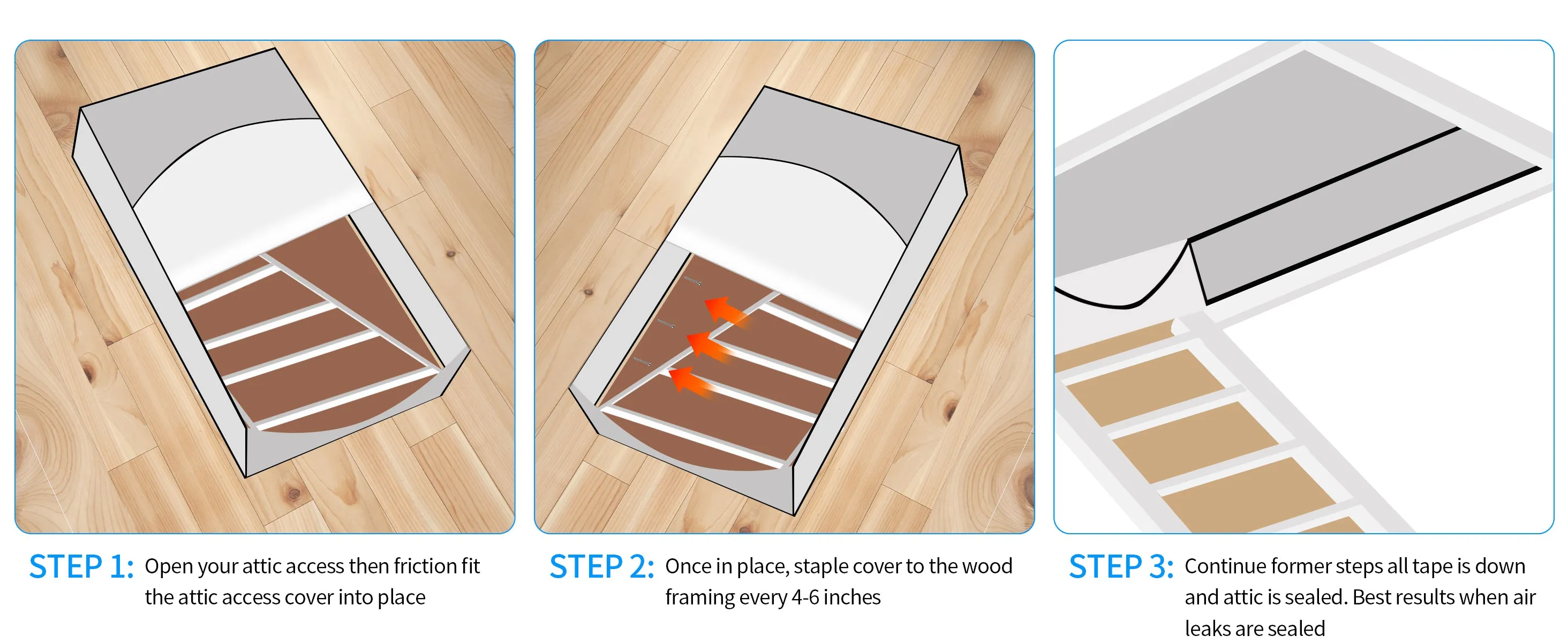 STEP 1: Open your attic access then friction fit the attic access cover into place

STEP 2: Once in place, staple cover to the wood framing every 4-6 inches

STEP 3: Continue former steps all tape is down and attic is sealed. Best results when air leaks are sealed